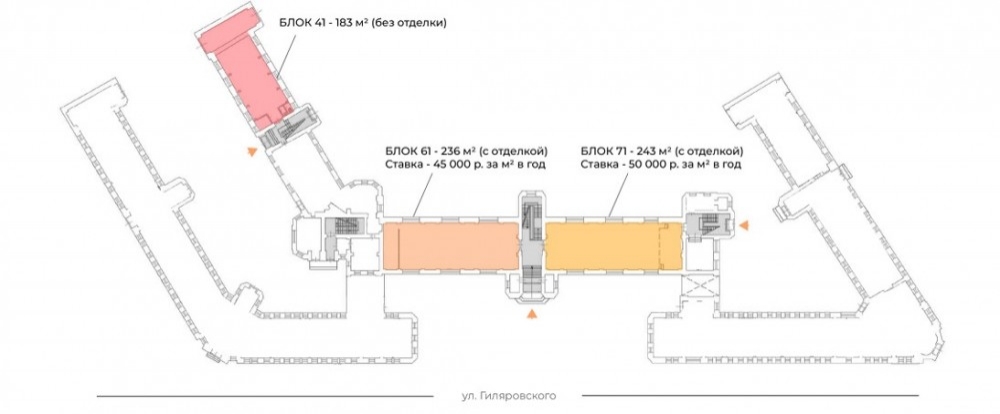 БЛОК 41 - 183 м² (без отделки)

БЛОК 61 - 236 м² (с отделкой)
Ставка - 45 000 р. за м² в год

БЛОК 71 - 243 м² (с отделкой)
Ставка - 50 000 р. за м² в год

ул. Гиляровского